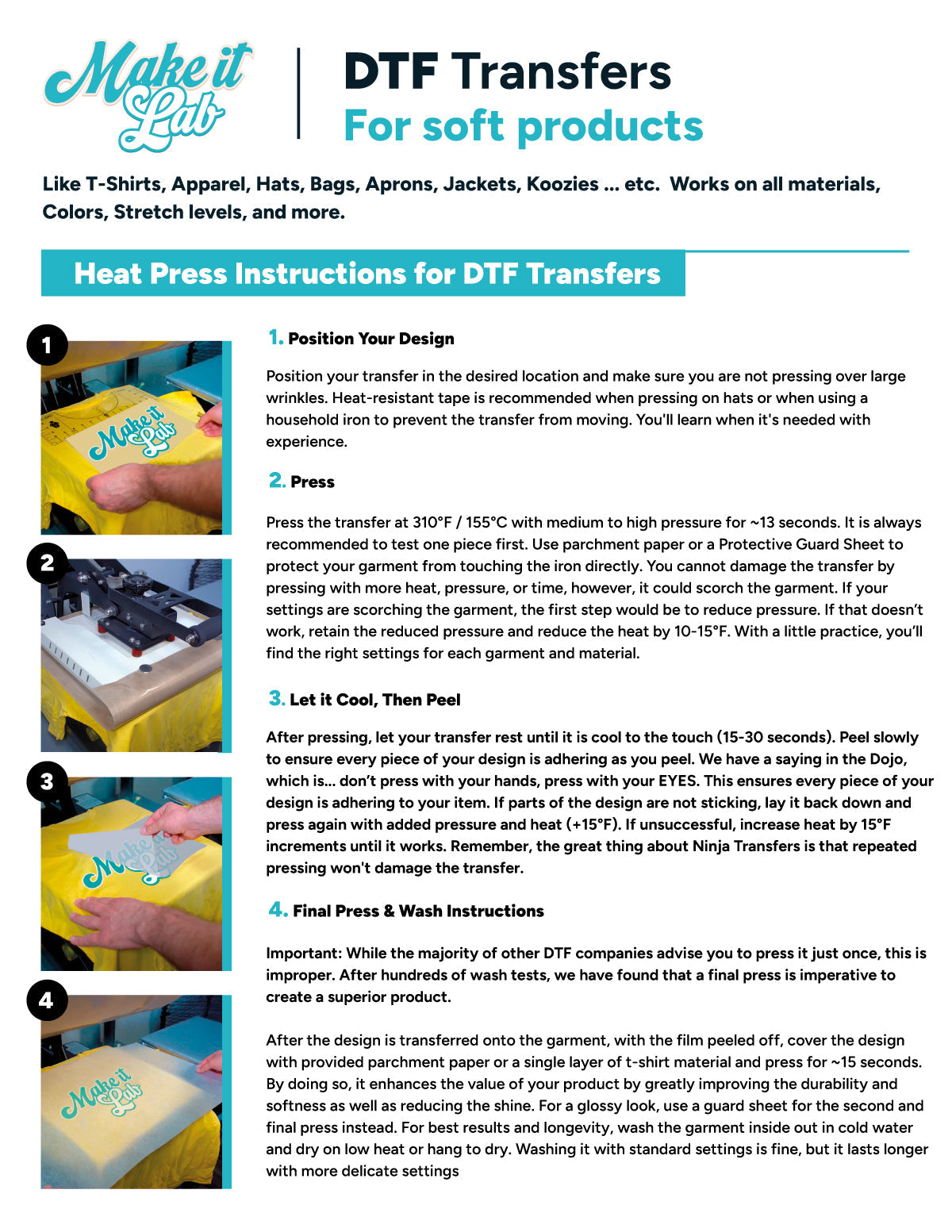 Make it Lab

DTF Transfers
For soft products

Like T-Shirts, Apparel, Hats, Bags, Aprons, Jackets, Koozies ... etc. Works on all materials, Colors, Stretch levels, and more.

Heat Press Instructions for DTF Transfers

1

Make it Lab

2

3

Make it Lab

4

Make it Lab

1. Position Your Design

Position your transfer in the desired location and make sure you are not pressing over large wrinkles. Heat-resistant tape is recommended when pressing on hats or when using a household iron to prevent the transfer from moving. You'll learn when it's needed with experience.

2. Press

Press the transfer at 310°F / 155°C with medium to high pressure for ~13 seconds. It is always recommended to test one piece first. Use parchment paper or a Protective Guard Sheet to protect your garment from touching the iron directly. You cannot damage the transfer by pressing with more heat, pressure, or time, however, it could scorch the garment. If your settings are scorching the garment, the first step would be to reduce pressure. If that doesn't work, retain the reduced pressure and reduce the heat by 10-15°F. With a little practice, you'll find the right settings for each garment and material.

3. Let it Cool, Then Peel

After pressing, let your transfer rest until it is cool to the touch (15-30 seconds). Peel slowly to ensure every piece of your design is adhering as you peel. We have a saying in the Dojo, which is... don't press with your hands, press with your EYES. This ensures every piece of your design is adhering to your item. If parts of the design are not sticking, lay it back down and press again with added pressure and heat (+15°F). If unsuccessful, increase heat by 15°F increments until it works. Remember, the great thing about Ninja Transfers is that repeated pressing won't damage the transfer.

4. Final Press & Wash Instructions

Important: While the majority of other DTF companies advise you to press it just once, this is improper. After hundreds of wash tests, we have found that a final press is imperative to create a superior product.

After the design is transferred onto the garment, with the film peeled off, cover the design with provided parchment paper or a single layer of t-shirt material and press for ~15 seconds. By doing so, it enhances the value of your product by greatly improving the durability and softness as well as reducing the shine. For a glossy look, use a guard sheet for the second and final press instead. For best results and longevity, wash the garment inside out in cold water and dry on low heat or hang to dry. Washing it with standard settings is fine, but it lasts longer with more delicate settings